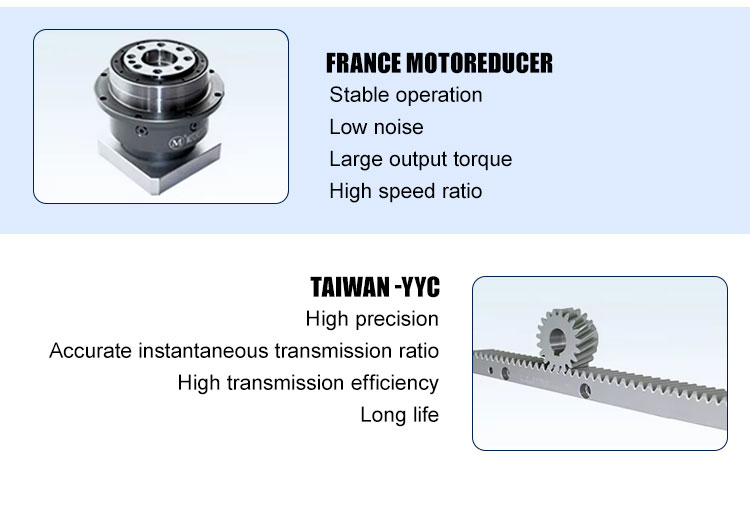 FRANCE MOTOREDUCER
Stable operation
Low noise
Large output torque
High speed ratio

TAIWAN -YYC
High precision
Accurate instantaneous transmission ratio
High transmission efficiency
Long life