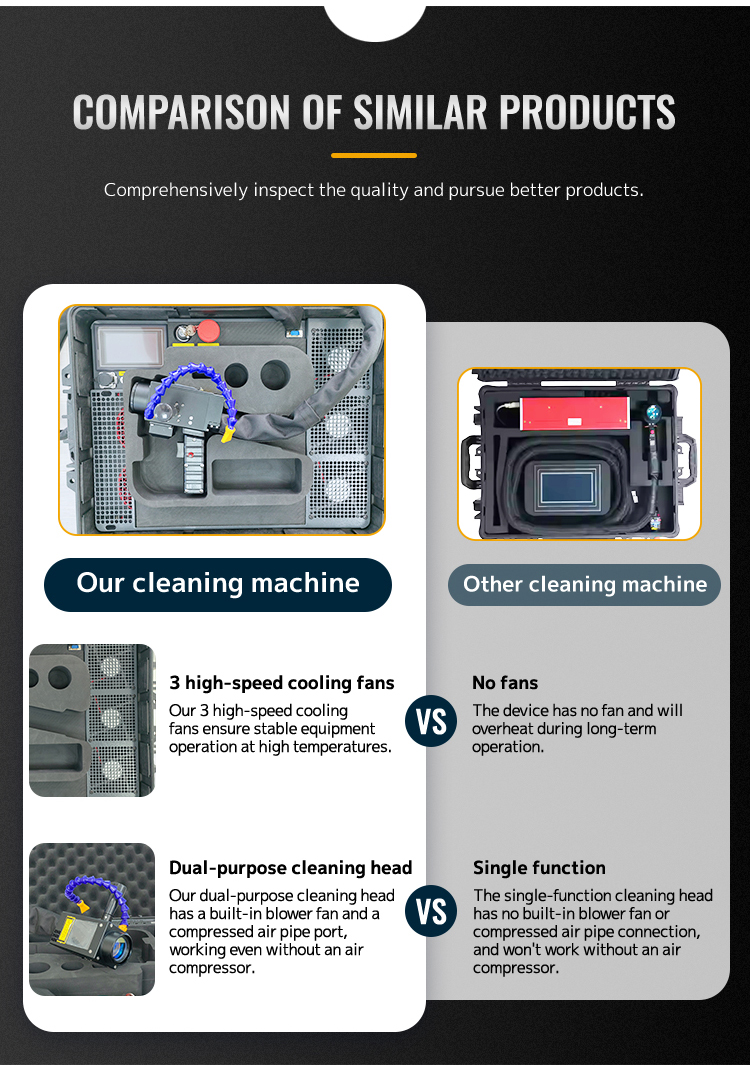 COMPARISON OF SIMILAR PRODUCTS

Comprehensively inspect the quality and pursue better products.

Our cleaning machine

Other cleaning machine

3 high-speed cooling fans
Our 3 high-speed cooling fans ensure stable equipment operation at high temperatures.

VS

No fans
The device has no fan and will overheat during long-term operation.

Dual-purpose cleaning head
Our dual-purpose cleaning head has a built-in blower fan and a compressed air pipe port, working even without an air compressor.

VS

Single function
The single-function cleaning head has no built-in blower fan or compressed air pipe connection, and won't work without an air compressor.