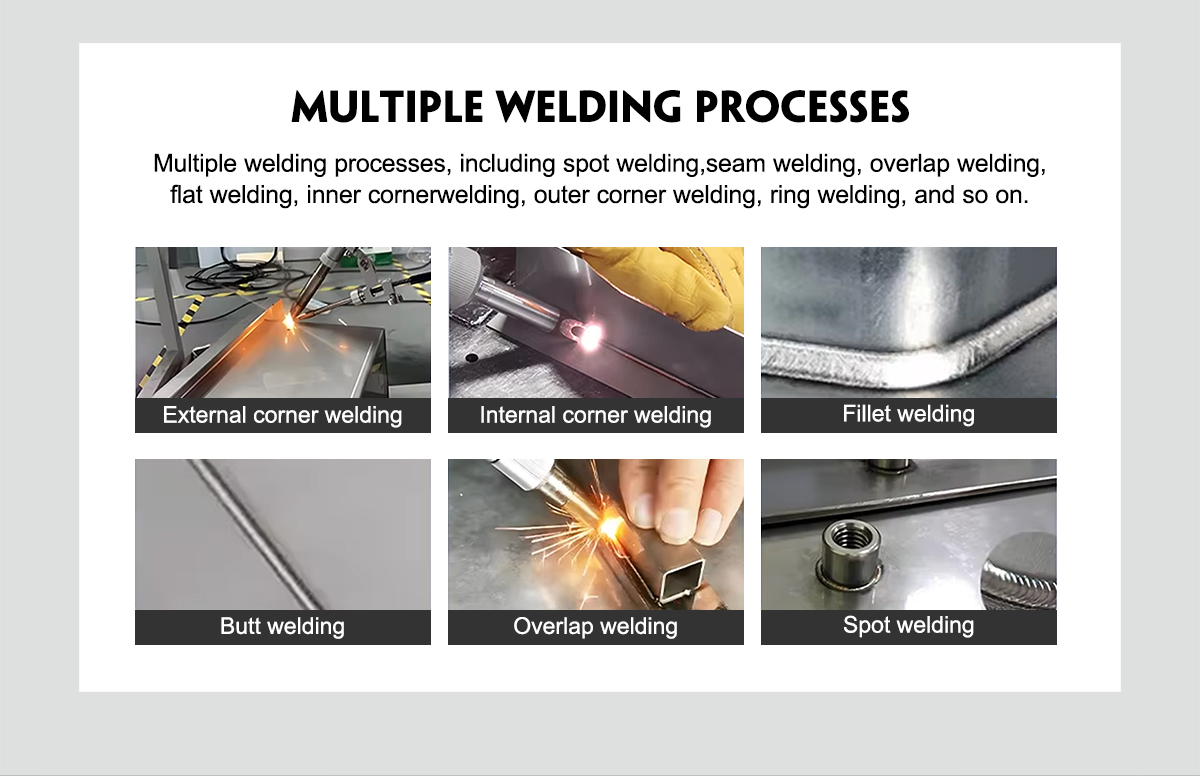 MULTIPLE WELDING PROCESSES

Multiple welding processes, including spot welding,seam welding, overlap welding, flat welding, inner cornerwelding, outer corner welding, ring welding, and so on.

External corner welding

Internal corner welding

Fillet welding

Butt welding

Overlap welding

Spot welding